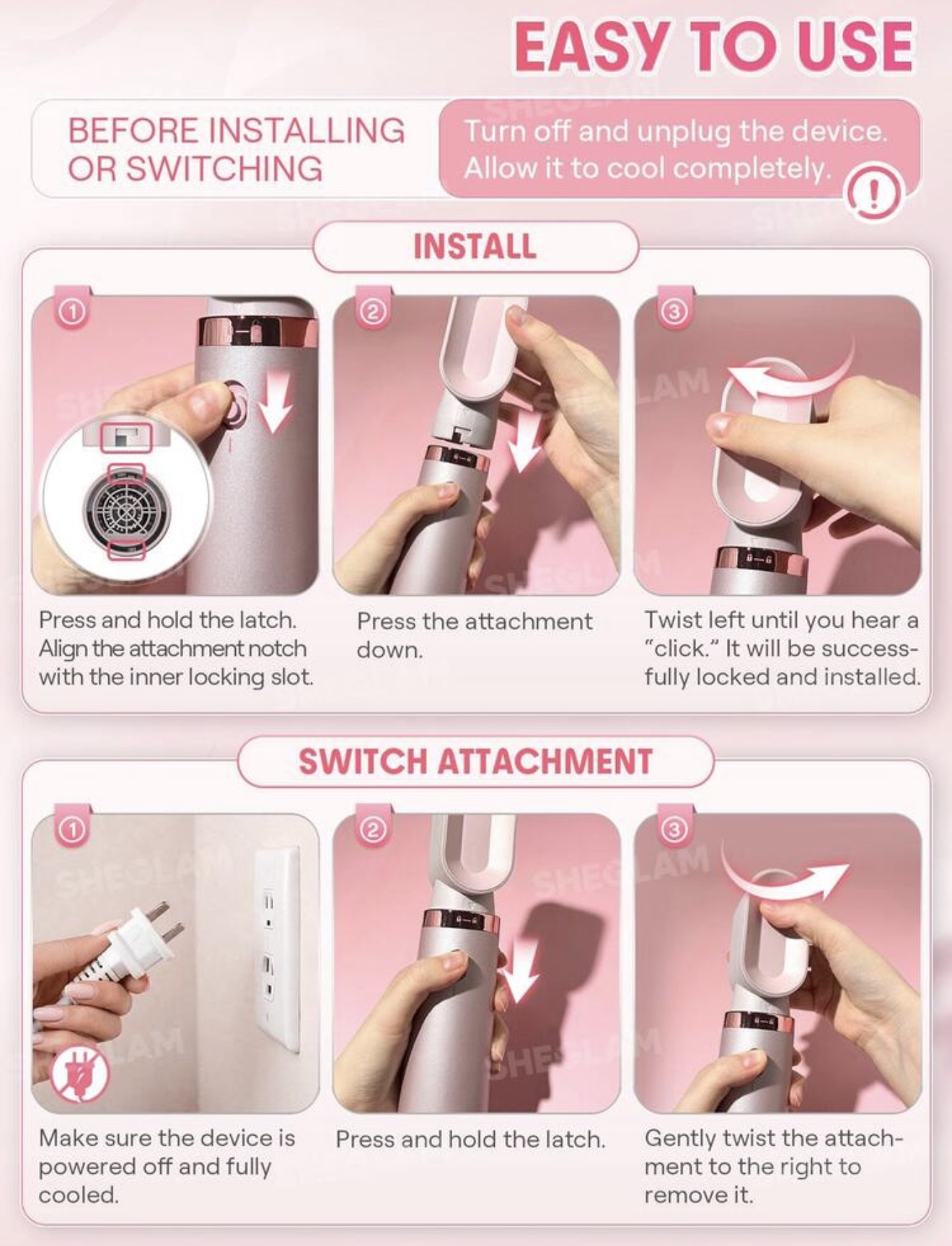 EASY TO USE

BEFORE INSTALLING
OR SWITCHING

Turn off and unplug the device. Allow it to cool completely.

INSTALL

①

Press and hold the latch. Align the attachment notch with the inner locking slot.

②

Press the attachment down.

③

Twist left until you hear a "click." It will be successfully locked and installed.

SWITCH ATTACHMENT

①

Make sure the device is powered off and fully cooled.

②

Press and hold the latch.

③

Gently twist the attachment to the right to remove it.

SHEGLAM